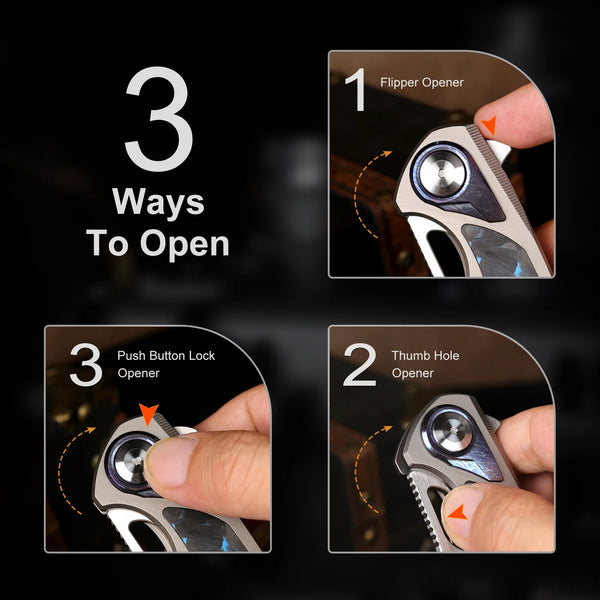 3
Ways
To Open

1 Flipper Opener

3 Push Button Lock Opener

2 Thumb Hole Opener